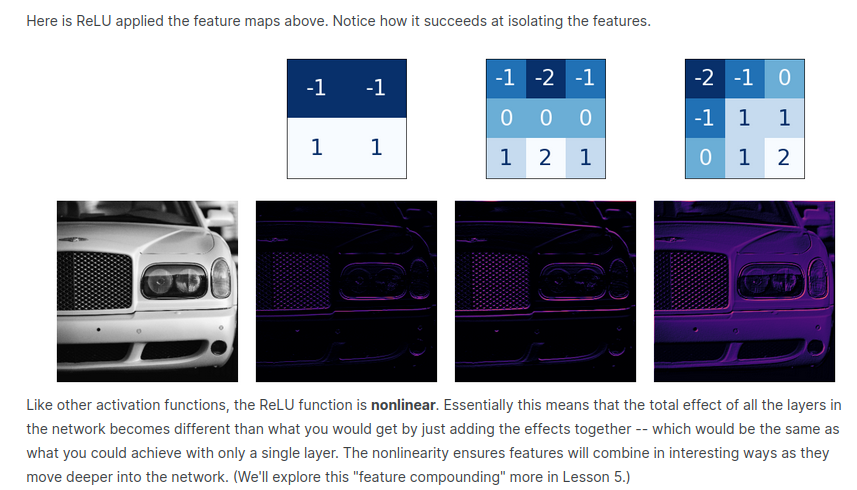 Here is ReLU applied the feature maps above. Notice how it succeeds at isolating the features.

| -1 | -1 |
|---|---|
| 1 | 1 |

| -1 | -2 | -1 |
|---|---|---|
| 0 | 0 | 0 |
| 1 | 2 | 1 |

| -2 | -1 | 0 |
|---|---|---|
| -1 | 1 | 1 |
| 0 | 1 | 2 |

Like other activation functions, the ReLU function is **nonlinear**. Essentially this means that the total effect of all the layers in the network becomes different than what you would get by just adding the effects together -- which would be the same as what you could achieve with only a single layer. The nonlinearity ensures features will combine in interesting ways as they move deeper into the network. (We'll explore this "feature compounding" more in Lesson 5.)